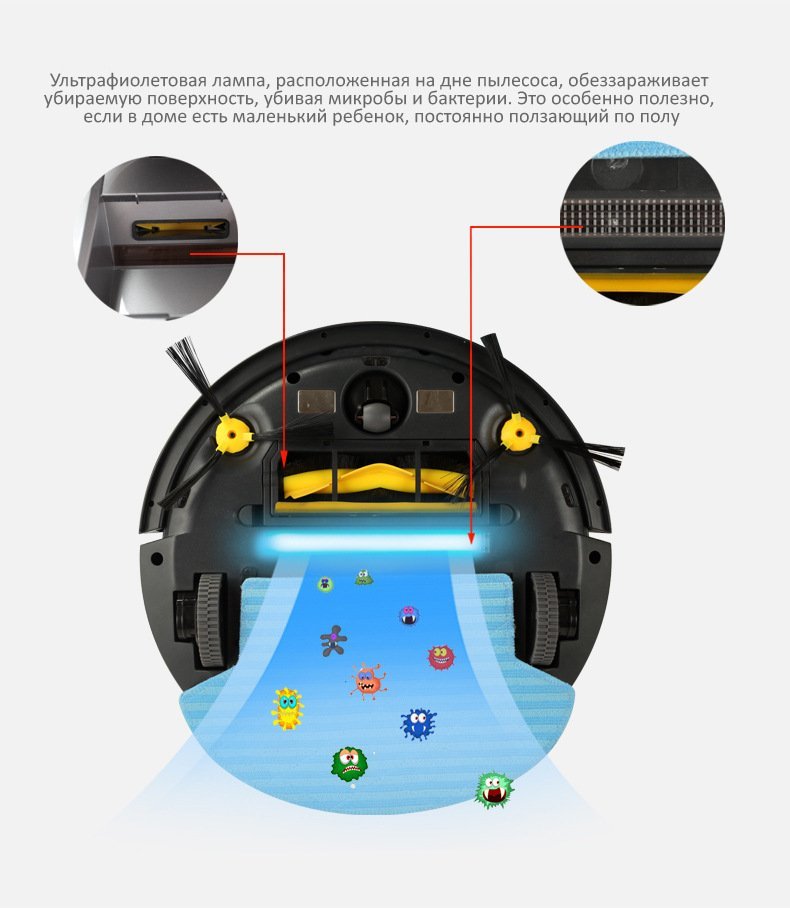 Ультрафиолетовая лампа, расположенная на дне пылесоса, обеззараживает убираемую поверхность, убивая микробы и бактерии. Это особенно полезно, если в доме есть маленький ребенок, постоянно ползающий по полу